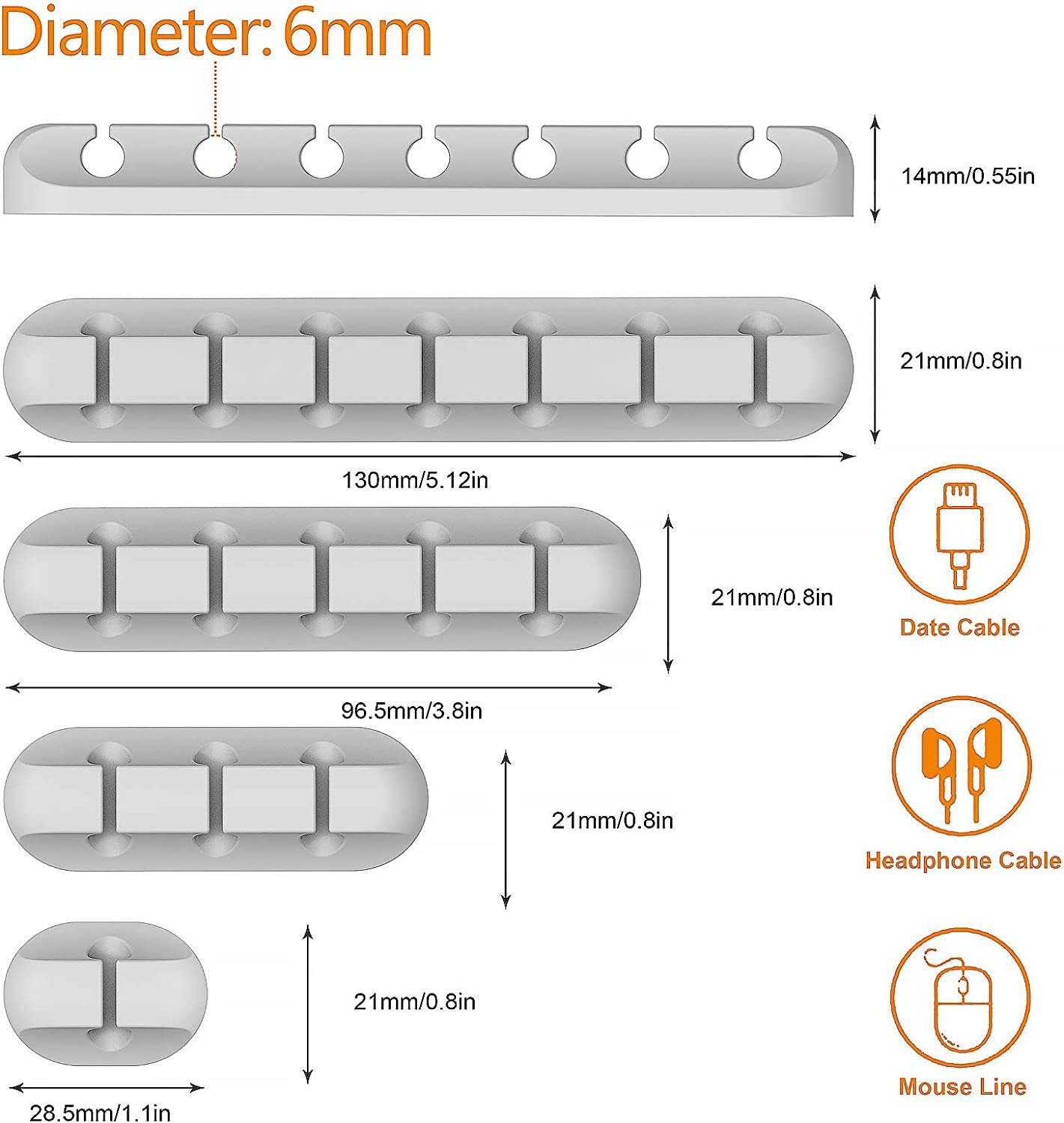 Diameter: 6mm

14mm/0.55in

21mm/0.8in

130mm/5.12in

21mm/0.8in

Date Cable

96.5mm/3.8in

21mm/0.8in

Headphone Cable

21mm/0.8in

Mouse Line

28.5mm/1.1in